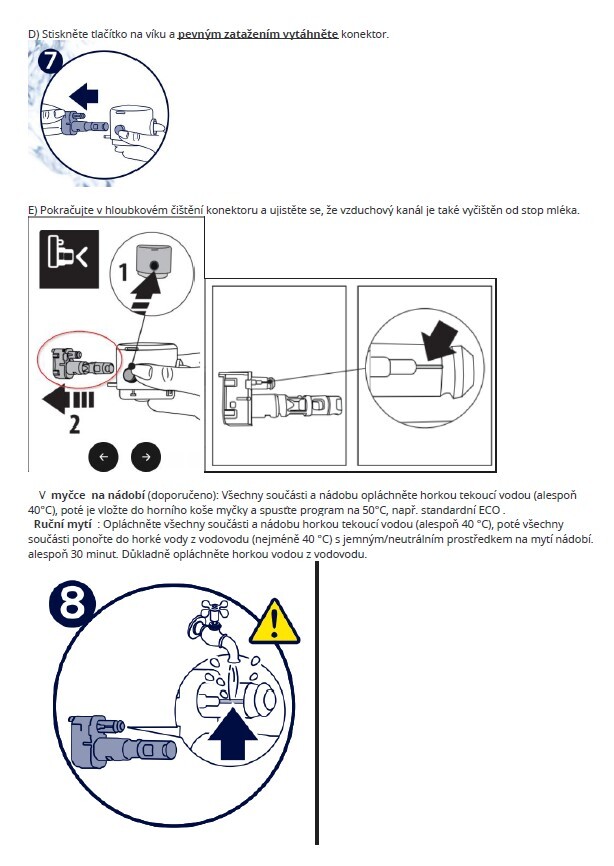 D) Stiskněte tlačítko na víku a pevným zatažením vytáhněte konektor.

7

E) Pokračujte v hloubkovém čištění konektoru a ujistěte se, že vzduchový kanál je také vyčištěn od stop mléka.

1

2

V myčce na nádobí (doporučeno): Všechny součásti a nádobu opláchněte horkou tekoucí vodou (alespoň 40°C), poté je vložte do horního koše myčky a spusťte program na 50°C, např. standardní ECO .
Ruční mytí : Opláchněte všechny součásti a nádobu horkou tekoucí vodou (alespoň 40 °C), poté všechny součásti ponořte do horké vody z vodovodu (nejméně 40 °C) s jemným/neutrálním prostředkem na mytí nádobí. alespoň 30 minut. Důkladně opláchněte horkou vodou z vodovodu.

8